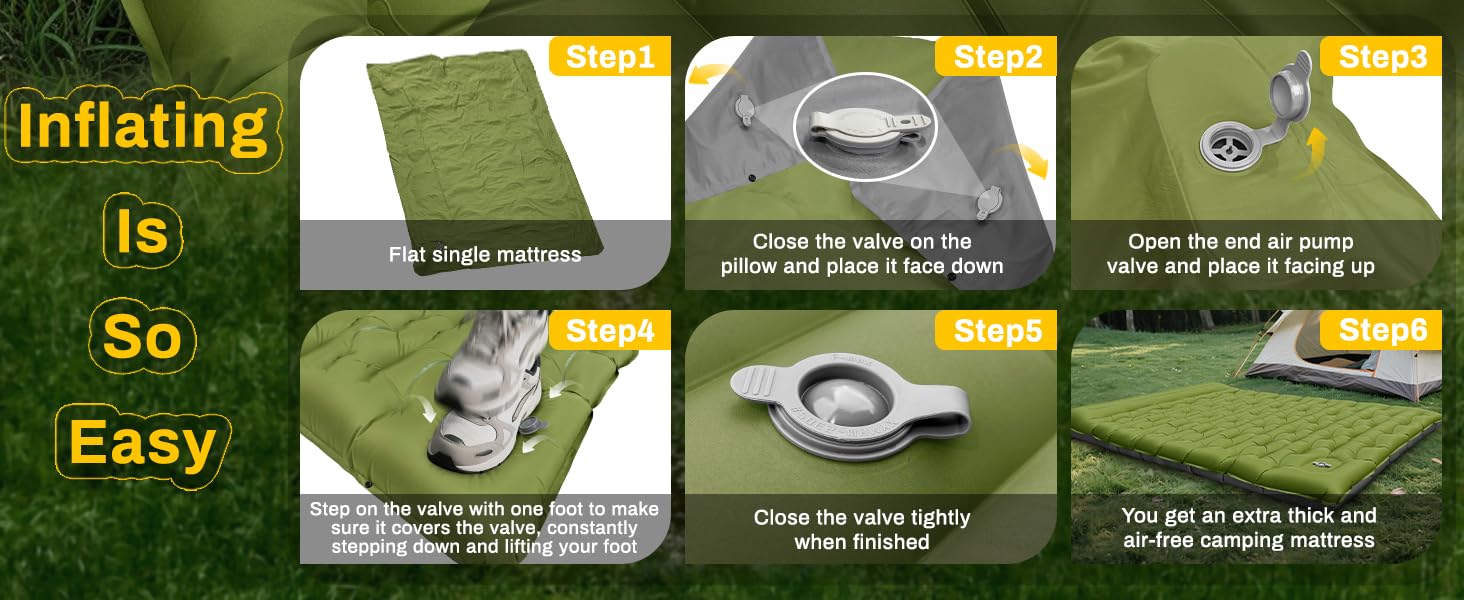 Inflating Is So Easy

Step1
Flat single mattress

Step2
Close the valve on the pillow and place it face down

Step3
Open the end air pump valve and place it facing up

Step4
Step on the valve with one foot to make sure it covers the valve, constantly stepping down and lifting your foot

Step5
Close the valve tightly when finished

Step6
You get an extra thick and air-free camping mattress