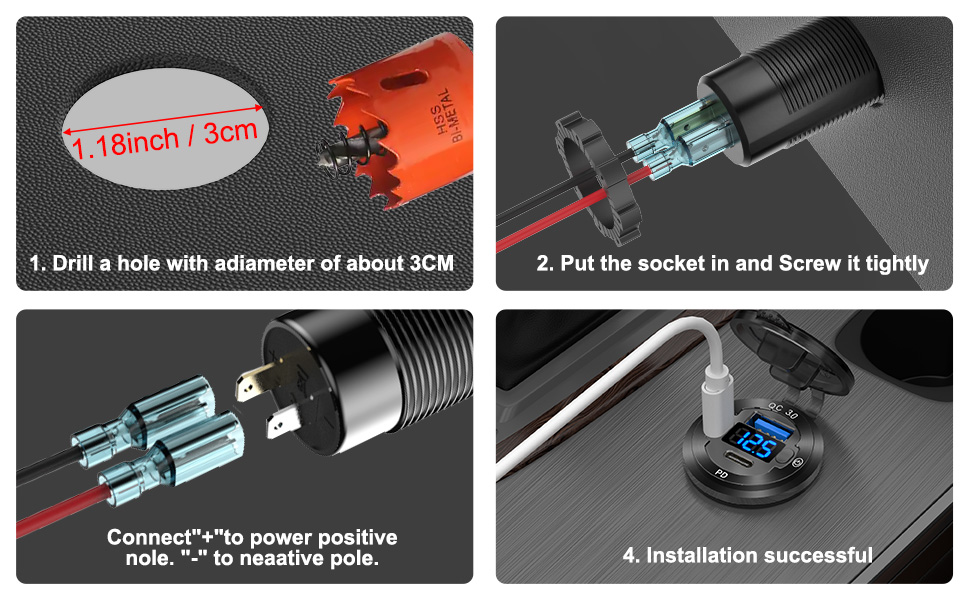 1.18inch / 3cm

HSS
BI-METAL

1. Drill a hole with adiameter of about 3CM

2. Put the socket in and Screw it tightly

Connect"+"to power positive nole. "-" to neaative pole.

QC 3.0

12.5

PD

4. Installation successful