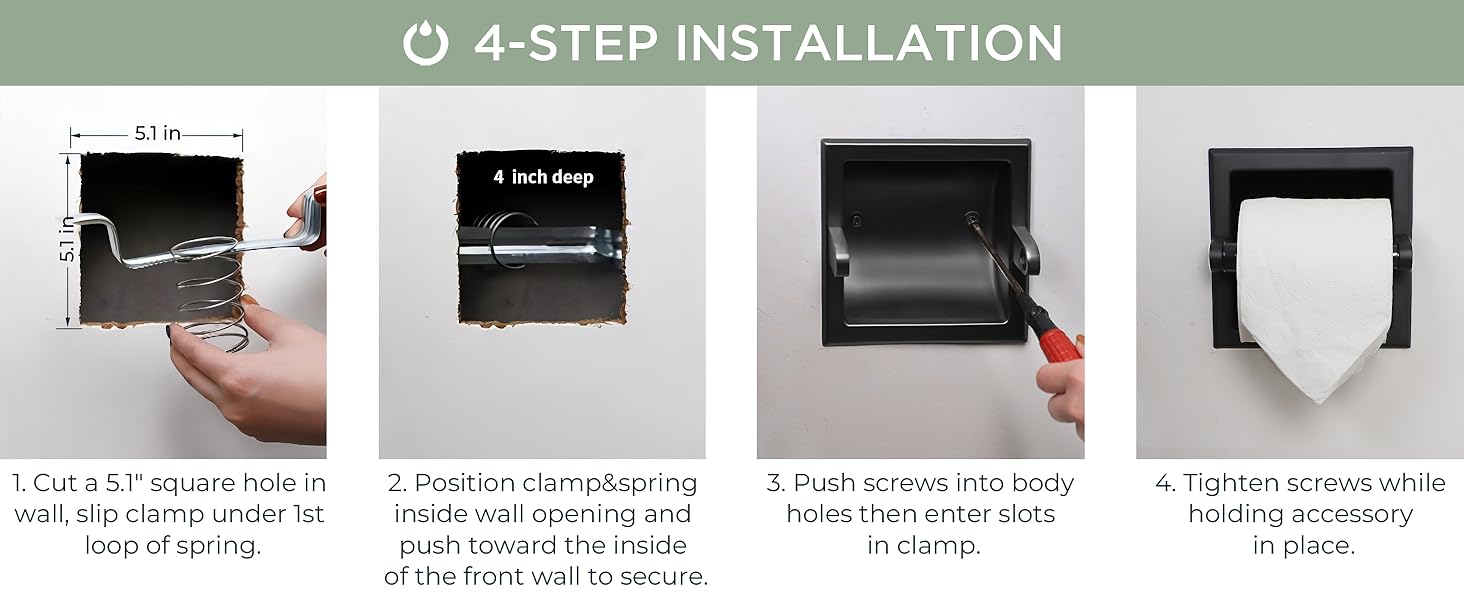 4-STEP INSTALLATION

5.1 in

5.1 in

1. Cut a 5.1" square hole in wall, slip clamp under 1st loop of spring.

4 inch deep

2. Position clamp&spring inside wall opening and push toward the inside of the front wall to secure.

3. Push screws into body holes then enter slots in clamp.

4. Tighten screws while holding accessory in place.