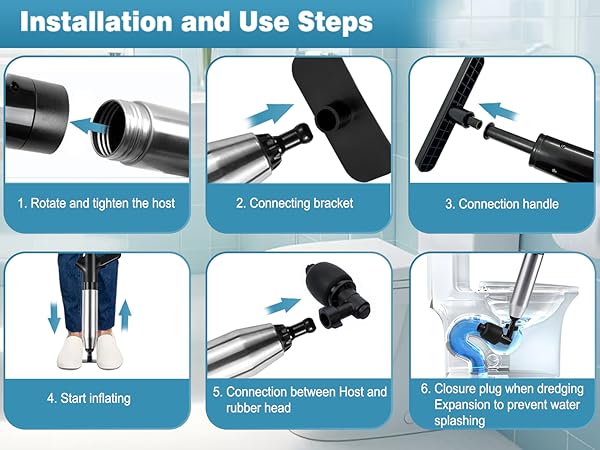 Installation and Use Steps

1. Rotate and tighten the host

2. Connecting bracket

3. Connection handle

4. Start inflating

5. Connection between Host and rubber head

6. Closure plug when dredging Expansion to prevent water splashing