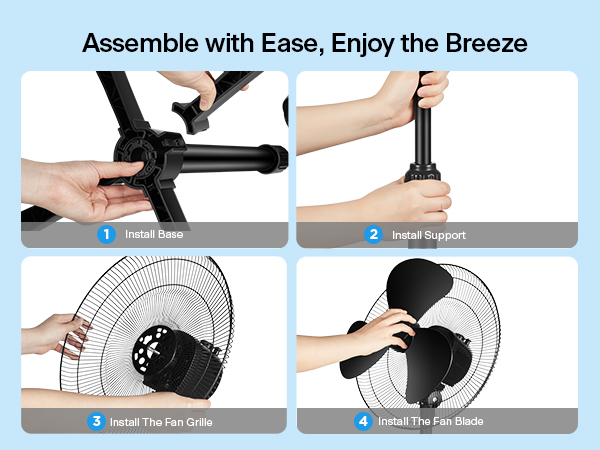 Assemble with Ease, Enjoy the Breeze

1 Install Base

2 Install Support

3 Install The Fan Grille

4 Install The Fan Blade