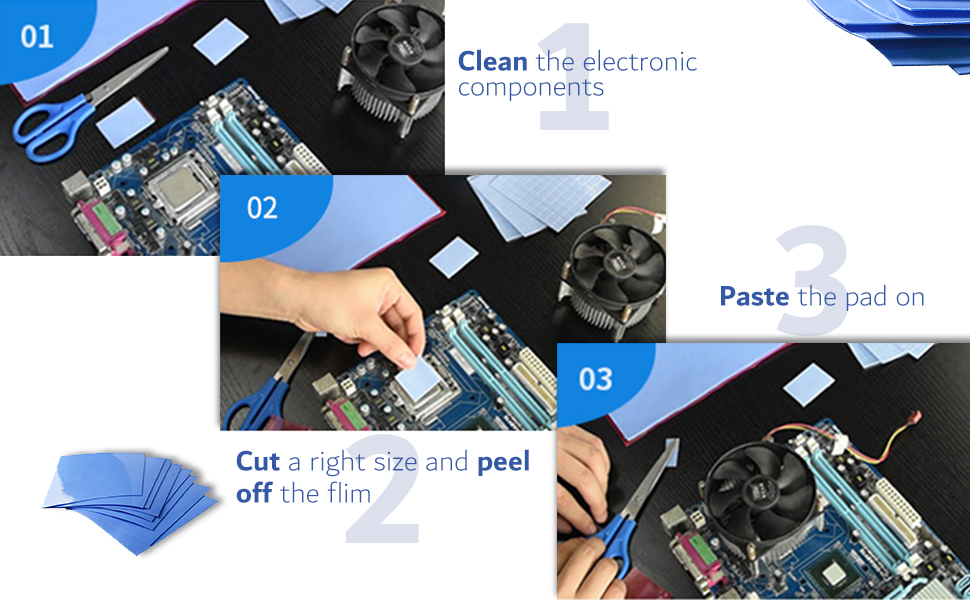 01

1
Clean the electronic components

02

3
Paste the pad on

03

2
Cut a right size and peel off the flim