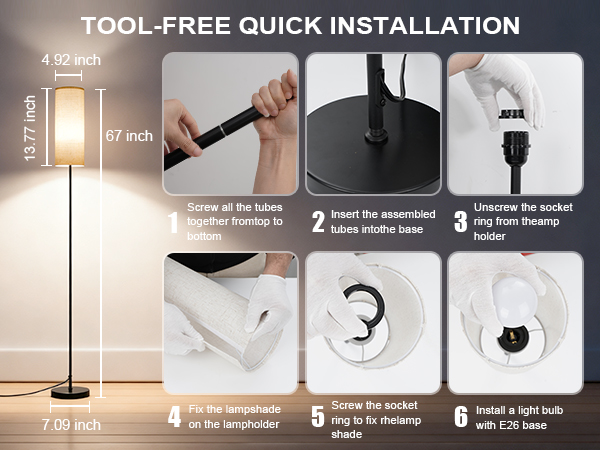 TOOL-FREE QUICK INSTALLATION

4.92 inch

13.77 inch

67 inch

7.09 inch

1 Screw all the tubes together fromtop to bottom

2 Insert the assembled tubes intothe base

3 Unscrew the socket ring from theamp holder

4 Fix the lampshade on the lampholder

5 Screw the socket ring to fix rhelamp shade

6 Install a light bulb with E26 base