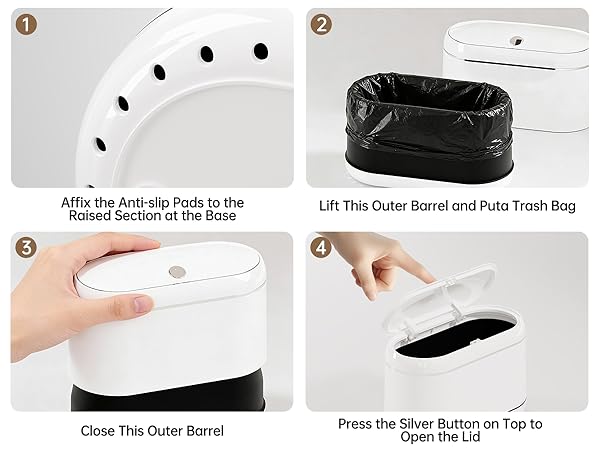 1

Affix the Anti-slip Pads to the Raised Section at the Base

2

Lift This Outer Barrel and Puta Trash Bag

3

Close This Outer Barrel

4

Press the Silver Button on Top to Open the Lid