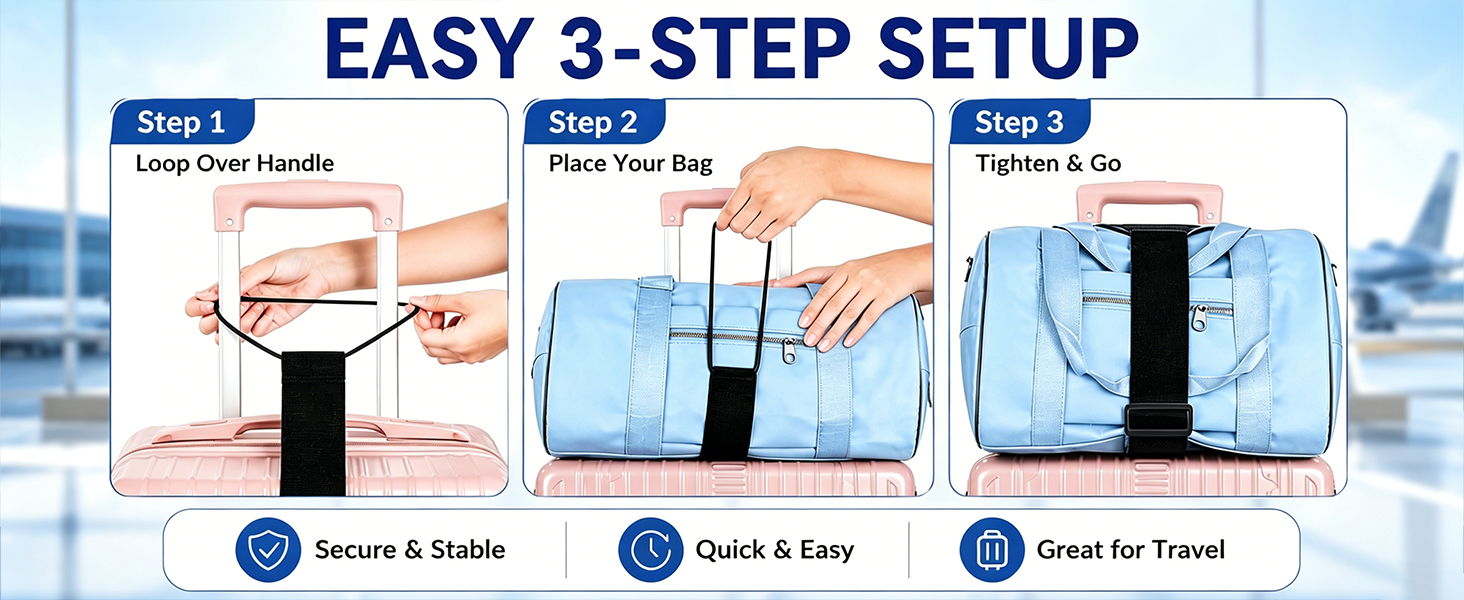 EASY 3-STEP SETUP

Step 1
Loop Over Handle

Step 2
Place Your Bag

Step 3
Tighten & Go

Secure & Stable

Quick & Easy

Great for Travel