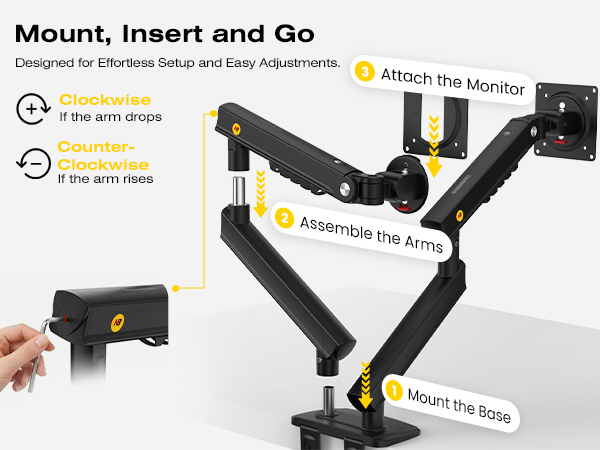 Mount, Insert and Go

Designed for Effortless Setup and Easy Adjustments.

Clockwise
If the arm drops

Counter-Clockwise
If the arm rises

3 Attach the Monitor

2 Assemble the Arms

1 Mount the Base