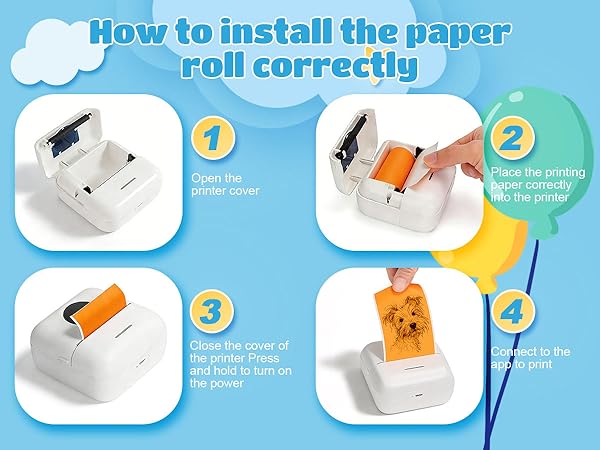 How to install the paper roll correctly

1

Open the printer cover

2

Place the printing paper correctly into the printer

3

Close the cover of the printer Press and hold to turn on the power

4

Connect to the app to print