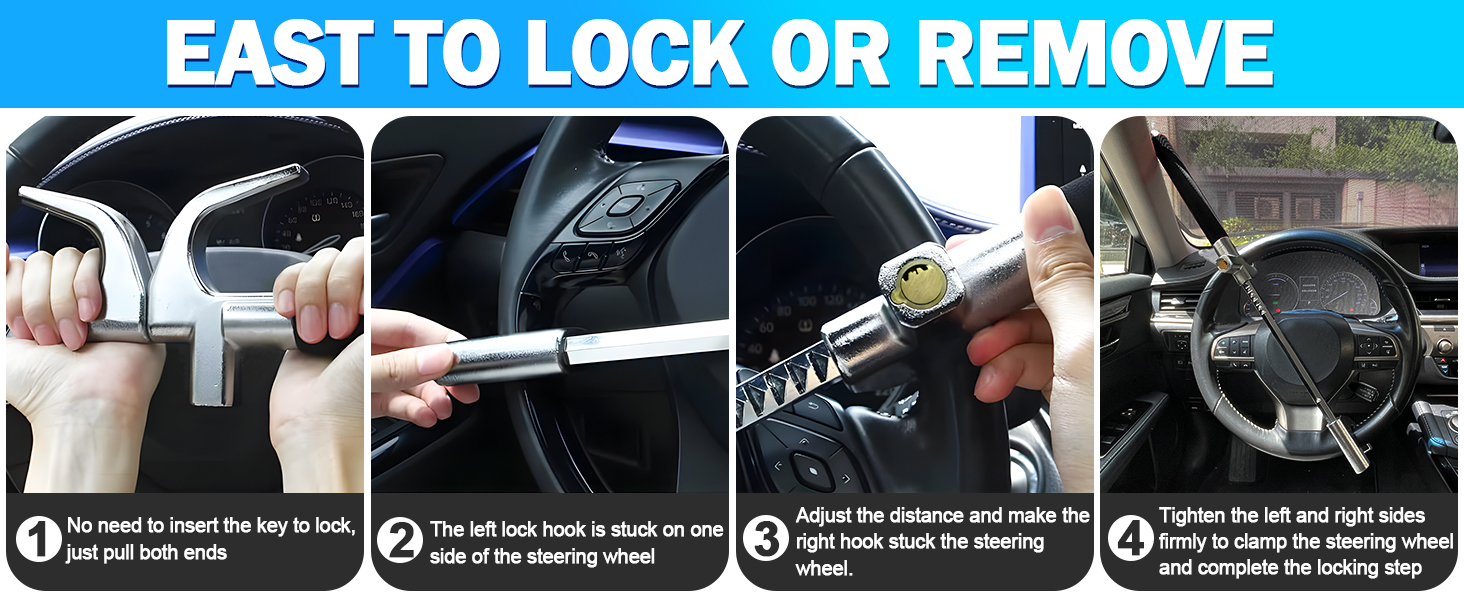 EAST TO LOCK OR REMOVE

1 No need to insert the key to lock, just pull both ends

2 The left lock hook is stuck on one side of the steering wheel

3 Adjust the distance and make the right hook stuck the steering wheel.

4 Tighten the left and right sides firmly to clamp the steering wheel and complete the locking step