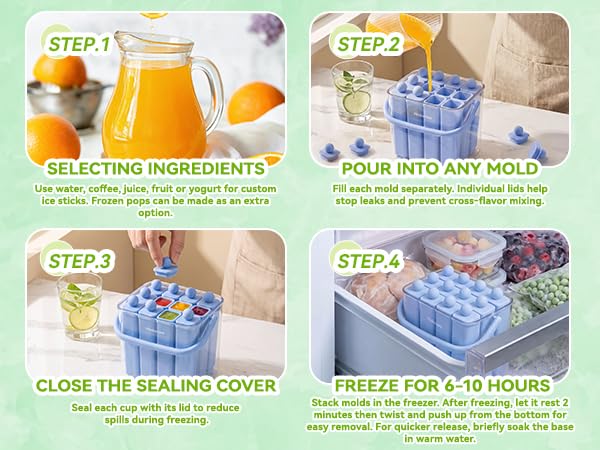 STEP.1

SELECTING INGREDIENTS

Use water, coffee, juice, fruit or yogurt for custom ice sticks. Frozen pops can be made as an extra option.

STEP.2

POUR INTO ANY MOLD

Fill each mold separately. Individual lids help stop leaks and prevent cross-flavor mixing.

STEP.3

CLOSE THE SEALING COVER

Seal each cup with its lid to reduce spills during freezing.

STEP.4

FREEZE FOR 6-10 HOURS

Stack molds in the freezer. After freezing, let it rest 2 minutes then twist and push up from the bottom for easy removal. For quicker release, briefly soak the base in warm water.