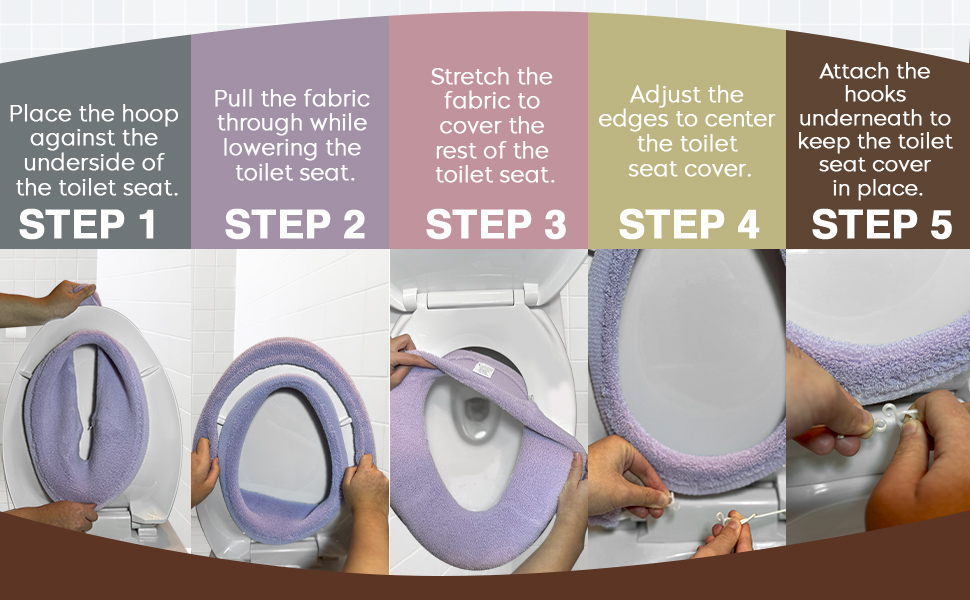 Place the hoop against the underside of the toilet seat.
STEP 1

Pull the fabric through while lowering the toilet seat.
STEP 2

Stretch the fabric to cover the rest of the toilet seat.
STEP 3

Adjust the edges to center the toilet seat cover.
STEP 4

Attach the hooks underneath to keep the toilet seat cover in place.
STEP 5