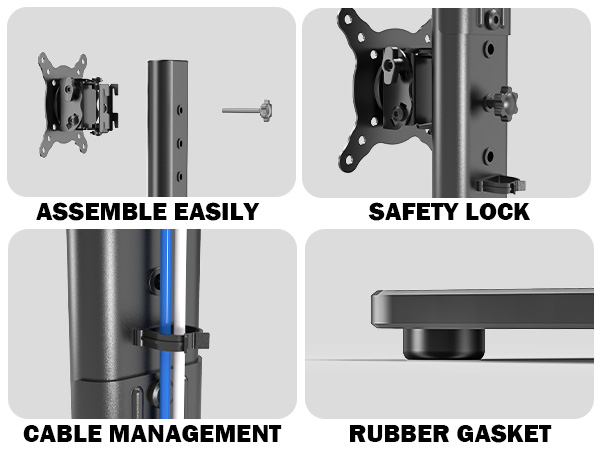 ASSEMBLE EASILY

SAFETY LOCK

CABLE MANAGEMENT

RUBBER GASKET