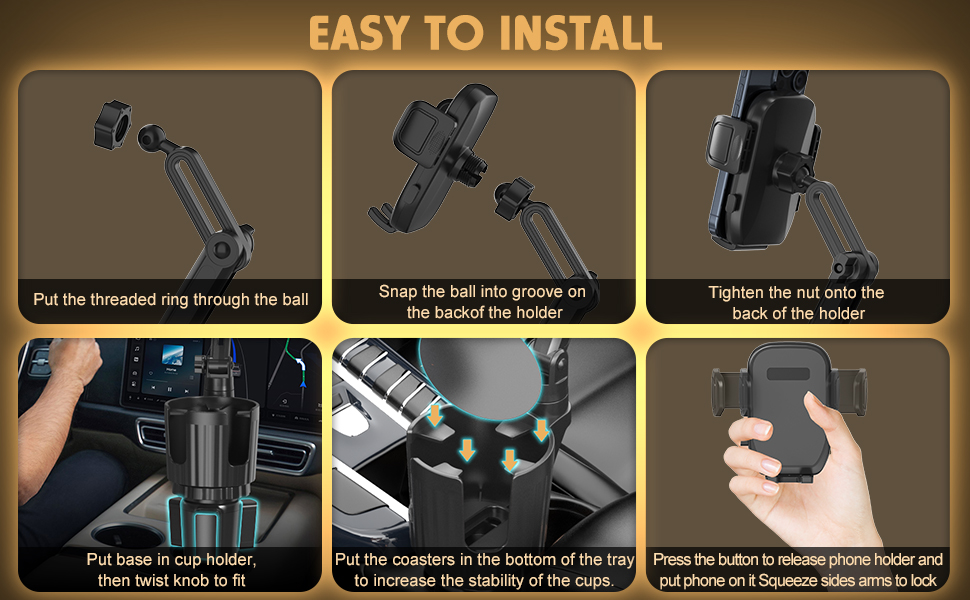 EASY TO INSTALL

Put the threaded ring through the ball

Snap the ball into groove on the backof the holder

Tighten the nut onto the back of the holder

Put base in cup holder, then twist knob to fit

Put the coasters in the bottom of the tray to increase the stability of the cups.

Press the button to release phone holder and put phone on it Squeeze sides arms to lock