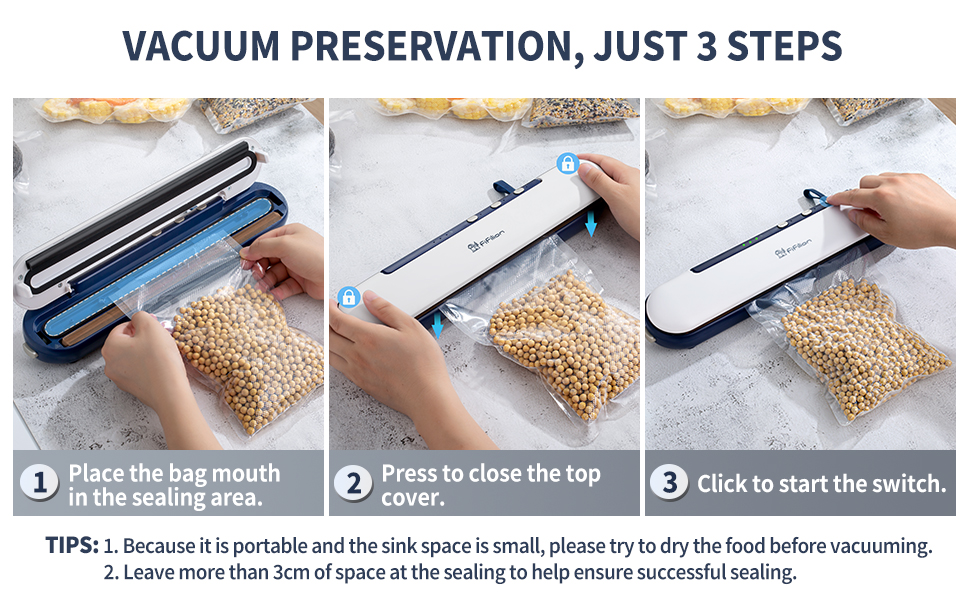 VACUUM PRESERVATION, JUST 3 STEPS

FiFilion

FiFilion

1 Place the bag mouth in the sealing area.

2 Press to close the top cover.

3 Click to start the switch.

TIPS: 1. Because it is portable and the sink space is small, please try to dry the food before vacuuming.
2. Leave more than 3cm of space at the sealing to help ensure successful sealing.