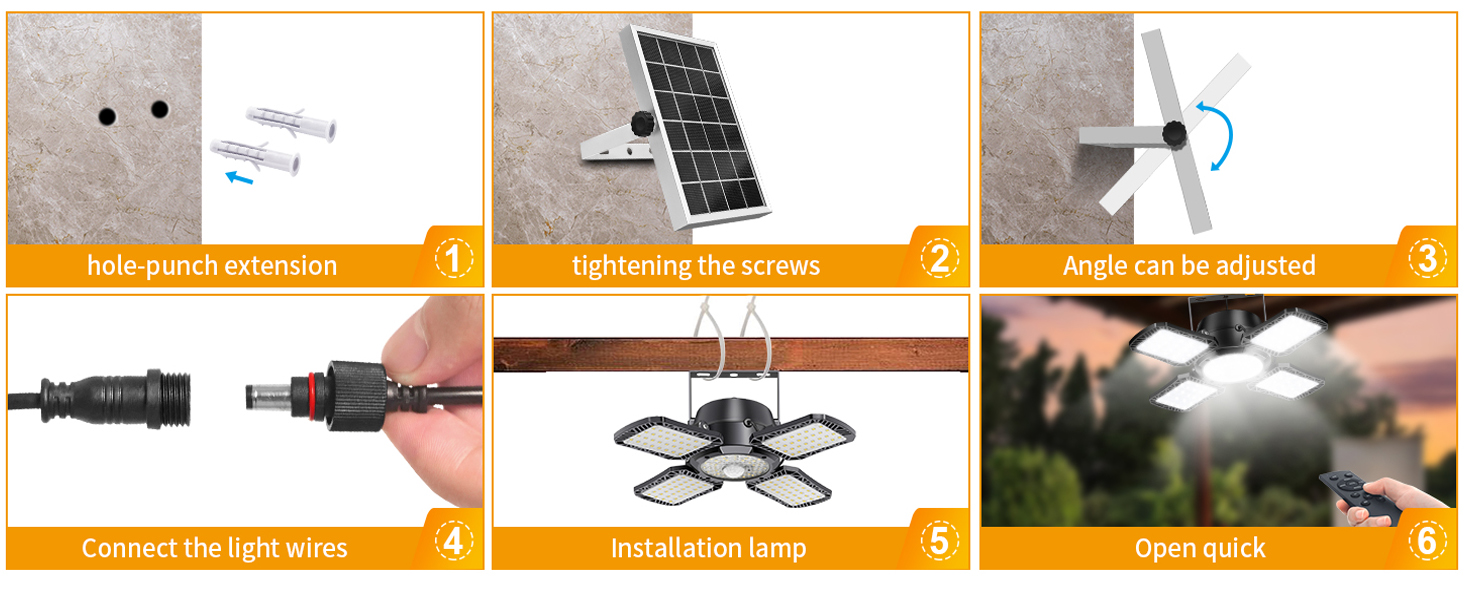 hole-punch extension
1

tightening the screws
2

Angle can be adjusted
3

Connect the light wires
4

Installation lamp
5

Open quick
6