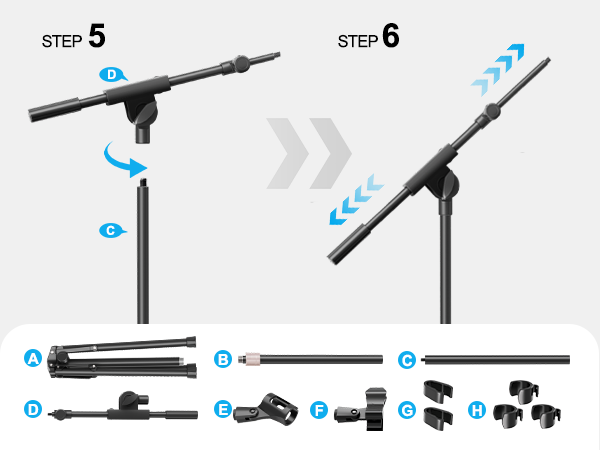 STEP 5

D

C

STEP 6

A
B
C
D
E
F
G
H