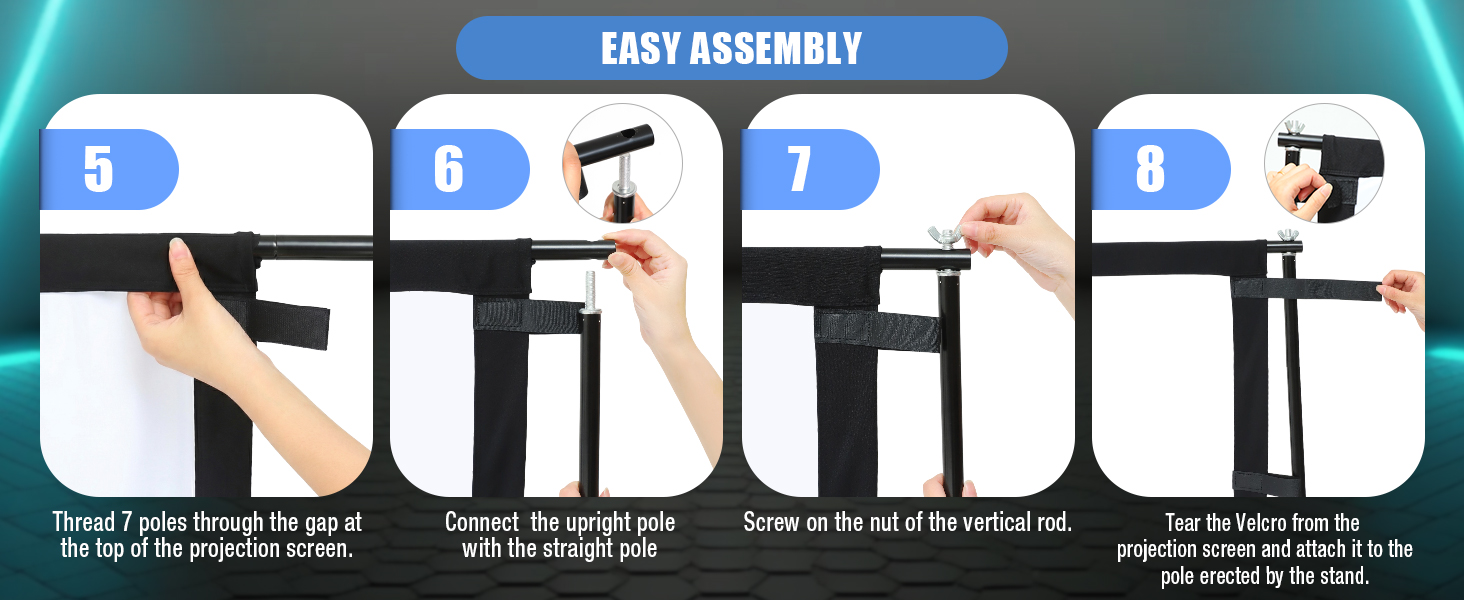 EASY ASSEMBLY

5

Thread 7 poles through the gap at the top of the projection screen.

6

Connect  the upright pole with the straight pole

7

Screw on the nut of the vertical rod.

8

Tear the Velcro from the projection screen and attach it to the pole erected by the stand.