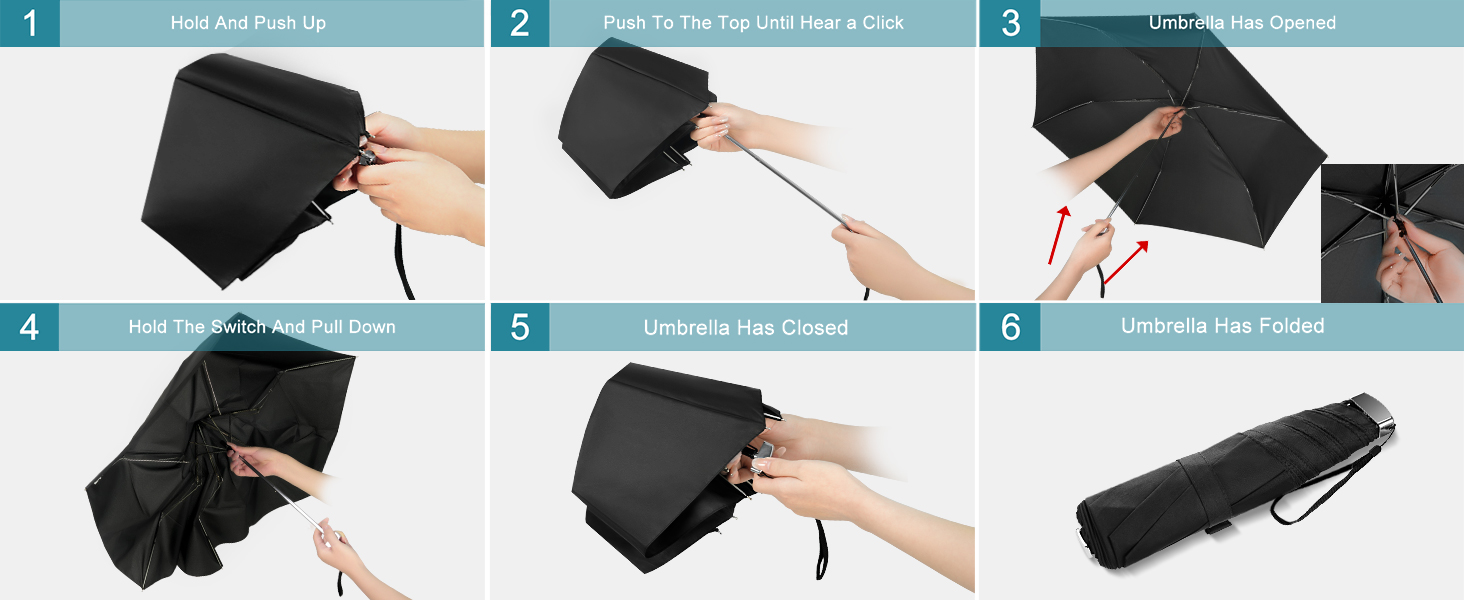 1 Hold And Push Up

2 Push To The Top Until Hear a Click

3 Umbrella Has Opened

4 Hold The Switch And Pull Down

5 Umbrella Has Closed

6 Umbrella Has Folded