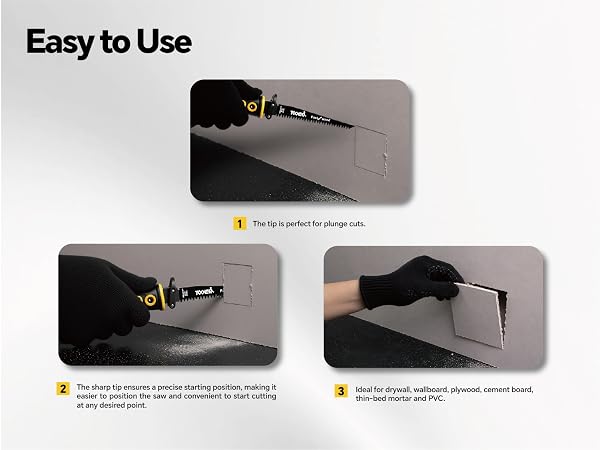 Easy to Use

1 The tip is perfect for plunge cuts.

2 The sharp tip ensures a precise starting position, making it easier to position the saw and convenient to start cutting at any desired point.

3 Ideal for drywall, wallboard, plywood, cement board, thin-bed mortar and PVC.