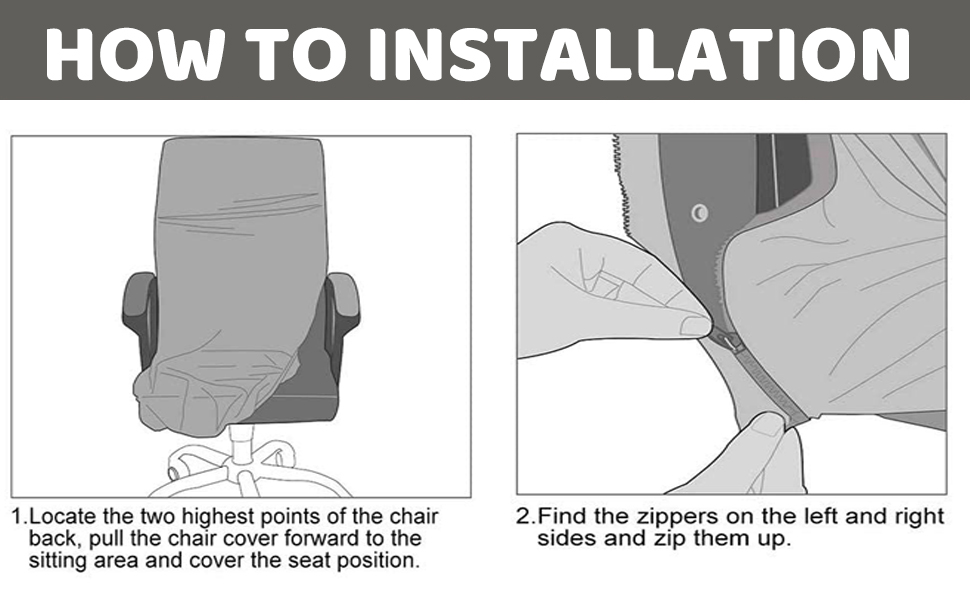 HOW TO INSTALLATION

1.Locate the two highest points of the chair back, pull the chair cover forward to the sitting area and cover the seat position.

2.Find the zippers on the left and right sides and zip them up.