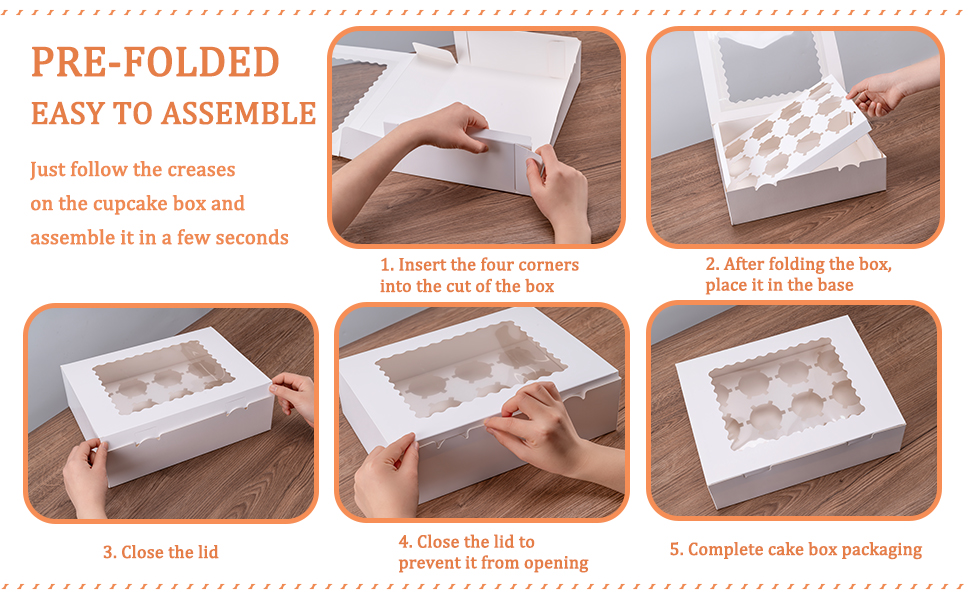 PRE-FOLDED
EASY TO ASSEMBLE

Just follow the creases on the cupcake box and assemble it in a few seconds

1. Insert the four corners into the cut of the box

2. After folding the box, place it in the base

3. Close the lid

4. Close the lid to prevent it from opening

5. Complete cake box packaging