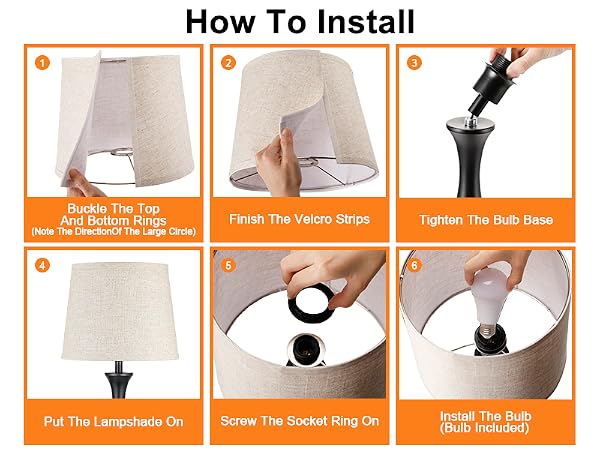 How To Install

1

Buckle The Top And Bottom Rings
(Note The DirectionOf The Large Circle)

2

Finish The Velcro Strips

3

Tighten The Bulb Base

4

Put The Lampshade On

5

Screw The Socket Ring On

6

Install The Bulb
(Bulb Included)