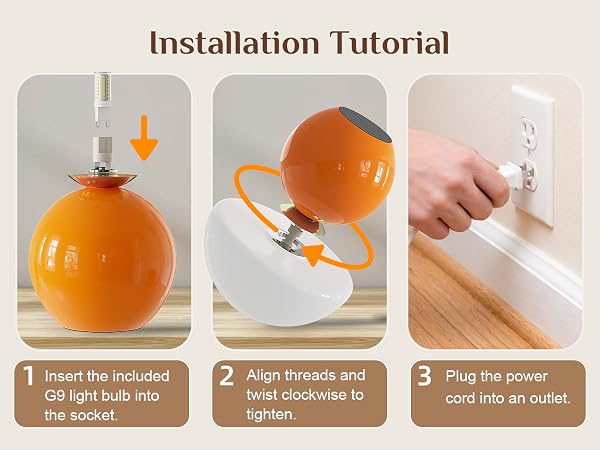 Installation Tutorial

1 Insert the included G9 light bulb into the socket.

2 Align threads and twist clockwise to tighten.

3 Plug the power cord into an outlet.