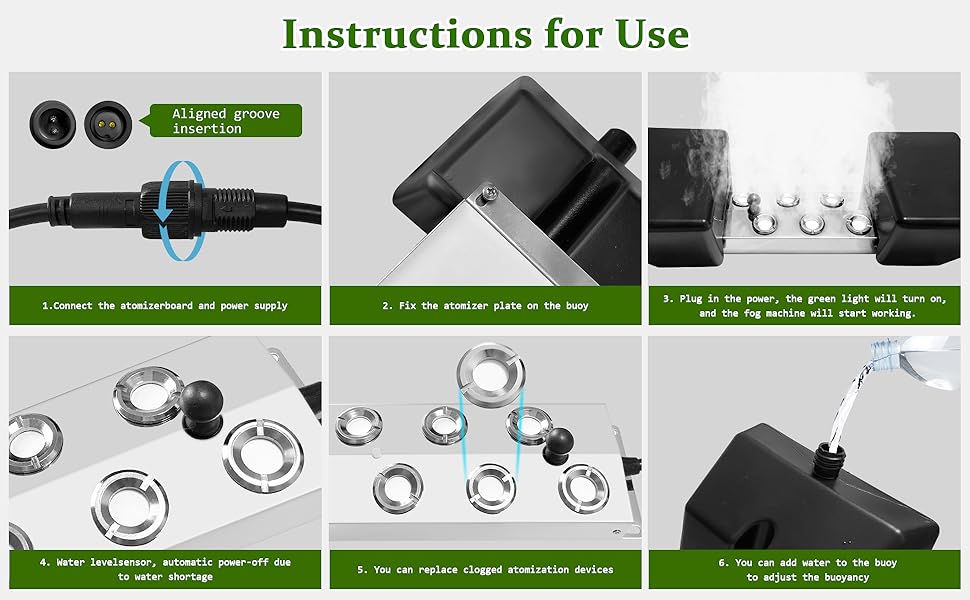 Instructions for Use

Aligned groove insertion

1.Connect the atomizerboard and power supply

2. Fix the atomizer plate on the buoy

3. Plug in the power, the green light will turn on, and the fog machine will start working.

4. Water levelsensor, automatic power-off due to water shortage

5. You can replace clogged atomization devices

6. You can add water to the buoy to adjust the buoyancy