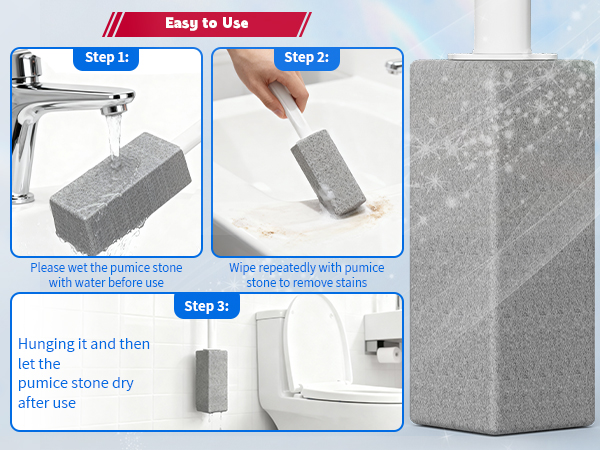 Easy to Use

Step 1:

Please wet the pumice stone with water before use

Step 2:

Wipe repeatedly with pumice stone to remove stains

Step 3:

Hunging it and then let the pumice stone dry after use