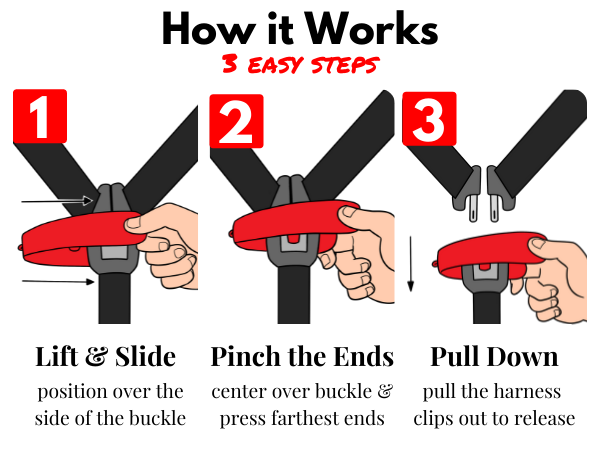 How it Works
3 EASY STEPS

1

Lift & Slide
position over the side of the buckle

2

Pinch the Ends
center over buckle & press farthest ends

3

Pull Down
pull the harness clips out to release