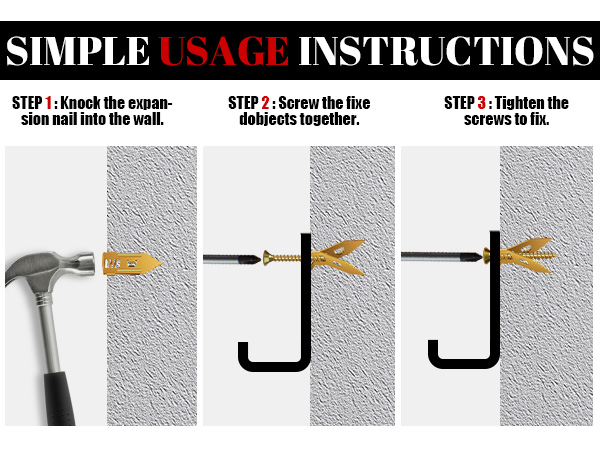 SIMPLE USAGE INSTRUCTIONS

STEP 1 : Knock the expansion nail into the wall.

STEP 2 : Screw the fixe dobjects together.

STEP 3 : Tighten the screws to fix.