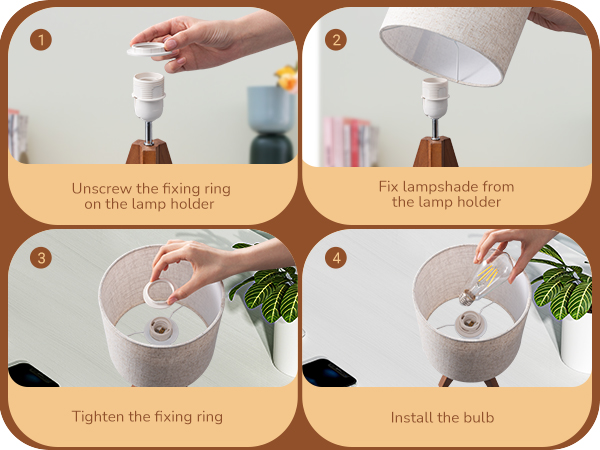 1

Unscrew the fixing ring on the lamp holder

2

Fix lampshade from the lamp holder

3

Tighten the fixing ring

4

Install the bulb