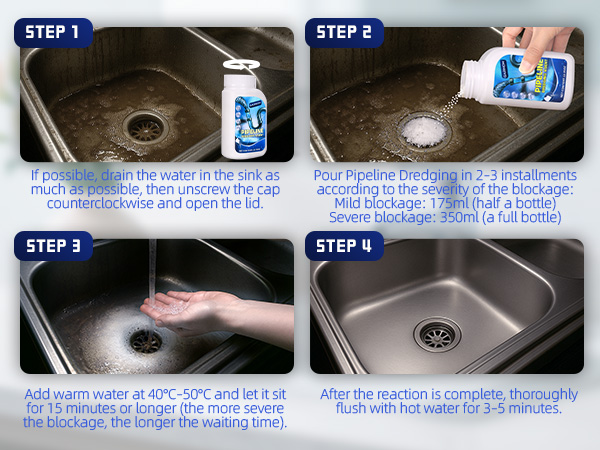 STEP 1

PIPELINE

If possible, drain the water in the sink as much as possible, then unscrew the cap counterclockwise and open the lid.

STEP 2

PIPELINE

Pour Pipeline Dredging in 2-3 installments according to the severity of the blockage:
Mild blockage: 175ml (half a bottle)
Severe blockage: 350ml (a full bottle)

STEP 3

Add warm water at 40°C-50°C and let it sit for 15 minutes or longer (the more severe the blockage, the longer the waiting time).

STEP 4

After the reaction is complete, thoroughly flush with hot water for 3-5 minutes.