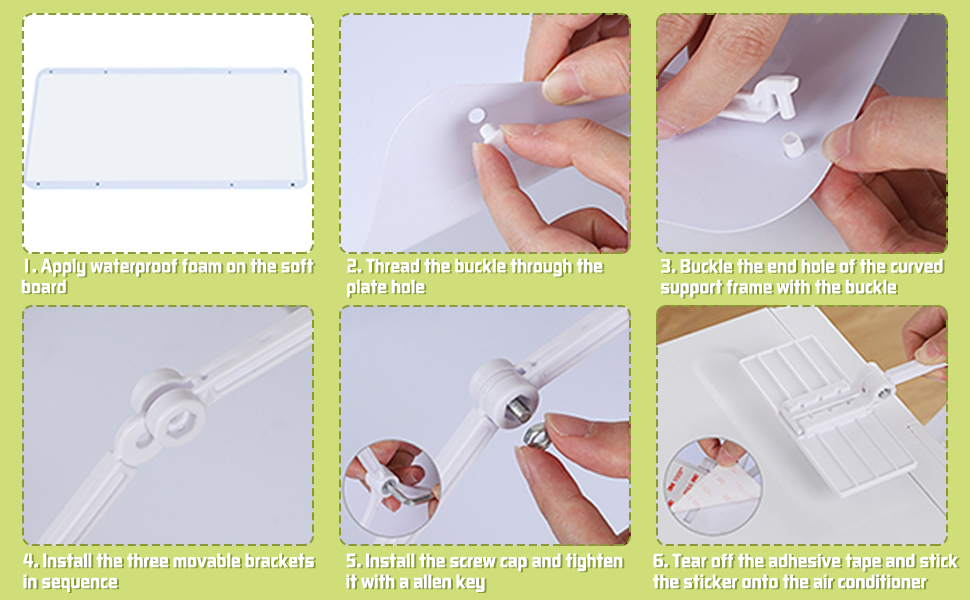 1. Apply waterproof foam on the soft board

2. Thread the buckle through the plate hole

3. Buckle the end hole of the curved support frame with the buckle

4. Install the three movable brackets in sequence

5. Install the screw cap and tighten it with a allen key

6. Tear off the adhesive tape and stick the sticker onto the air conditioner