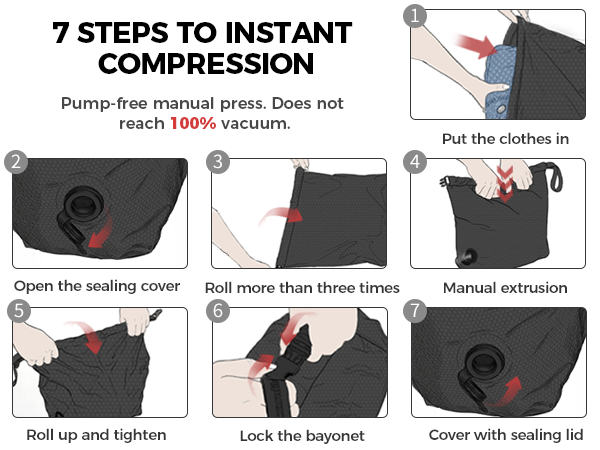 7 STEPS TO INSTANT COMPRESSION

Pump-free manual press. Does not reach 100% vacuum.

1
Put the clothes in

2
Open the sealing cover

3
Roll more than three times

4
Manual extrusion

5
Roll up and tighten

6
Lock the bayonet

7
Cover with sealing lid