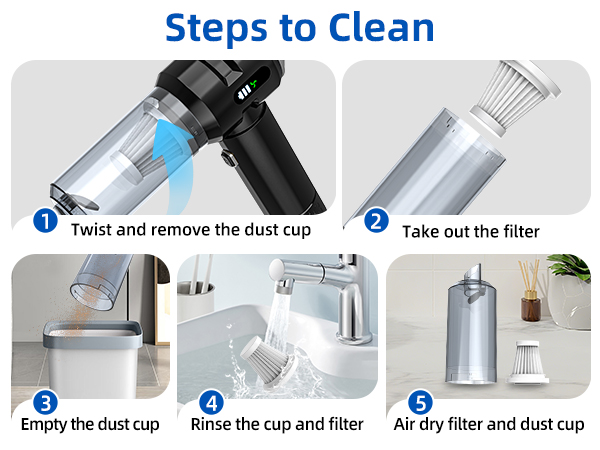 Steps to Clean

1 Twist and remove the dust cup

2 Take out the filter

3 Empty the dust cup

4 Rinse the cup and filter

5 Air dry filter and dust cup