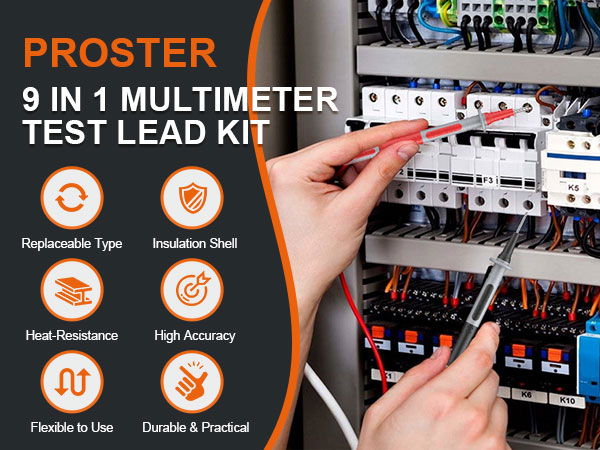 PROSTER

9 IN 1 MULTIMETER TEST LEAD KIT

Replaceable Type

Insulation Shell

Heat-Resistance

High Accuracy

Flexible to Use

Durable & Practical

F3

K5

K1

K6

K10