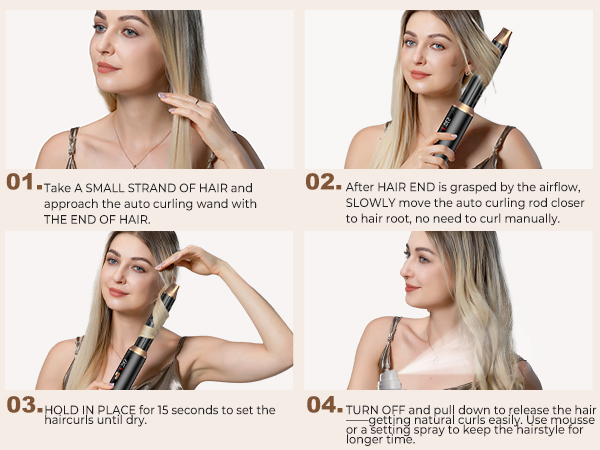 01. Take A SMALL STRAND OF HAIR and approach the auto curling wand with THE END OF HAIR.

02. After HAIR END is grasped by the airflow, SLOWLY move the auto curling rod closer to hair root, no need to curl manually.

03. HOLD IN PLACE for 15 seconds to set the haircurls until dry.

04. TURN OFF and pull down to release the hair ——getting natural curls easily. Use mousse or a setting spray to keep the hairstyle for longer time.