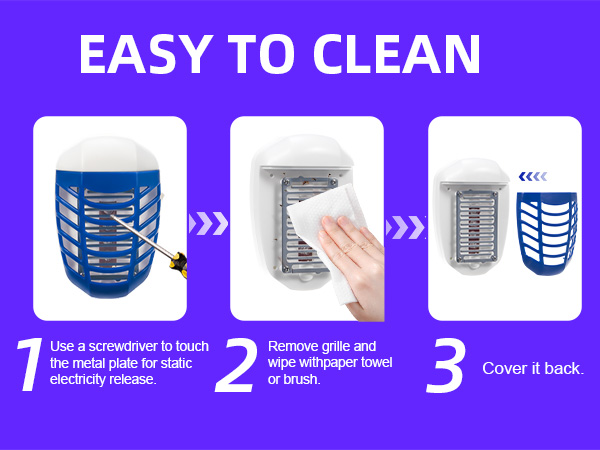 EASY TO CLEAN

1 Use a screwdriver to touch the metal plate for static electricity release.

2 Remove grille and wipe withpaper towel or brush.

3 Cover it back.