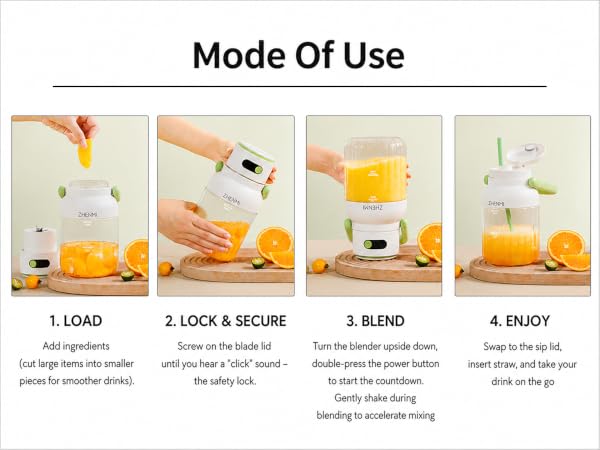 Mode Of Use

ZHENMI

ZHENMI

ZHENMI

ZHENMI

1. LOAD

Add ingredients (cut large items into smaller pieces for smoother drinks).

2. LOCK & SECURE

Screw on the blade lid until you hear a "click" sound – the safety lock.

3. BLEND

Turn the blender upside down, double-press the power button to start the countdown. Gently shake during blending to accelerate mixing

4. ENJOY

Swap to the sip lid, insert straw, and take your drink on the go