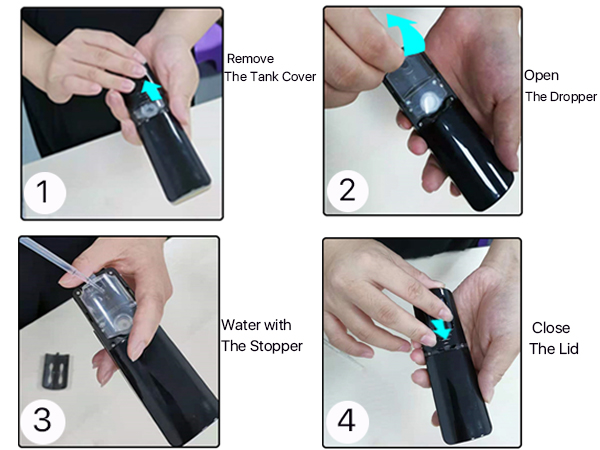 1

Remove
The Tank Cover

2

Open
The Dropper

3

Water with
The Stopper

4

Close
The Lid