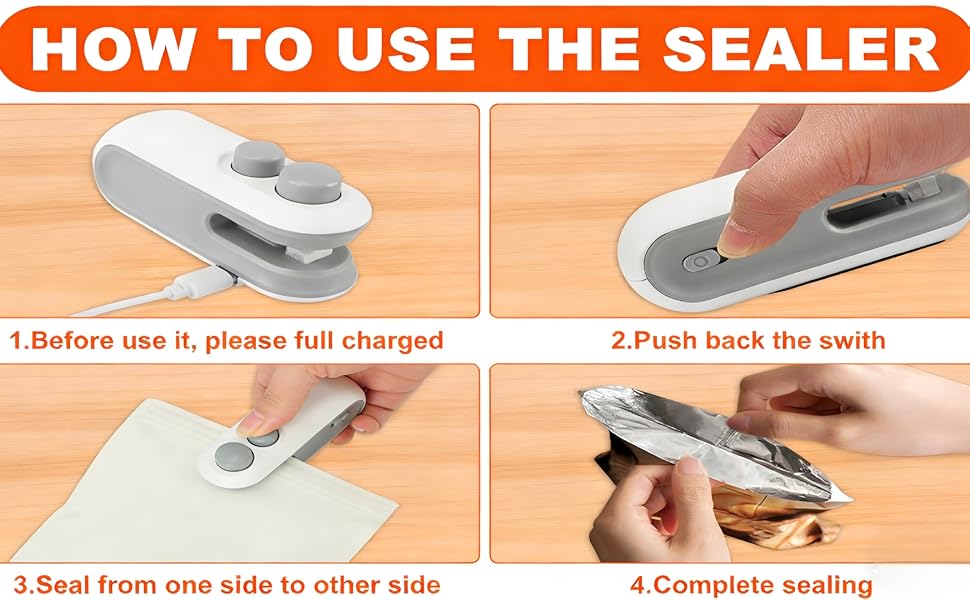 HOW TO USE THE SEALER

1.Before use it, please full charged

2.Push back the swith

3.Seal from one side to other side

4.Complete sealing