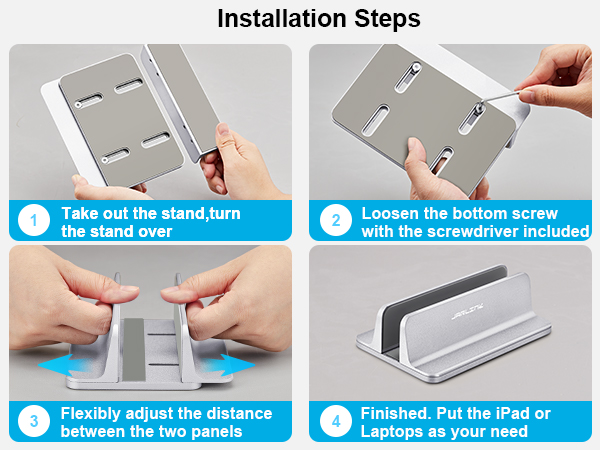 Installation Steps

1 Take out the stand,turn the stand over

2 Loosen the bottom screw with the screwdriver included

3 Flexibly adjust the distance between the two panels

JARLINK

4 Finished. Put the iPad or Laptops as your need