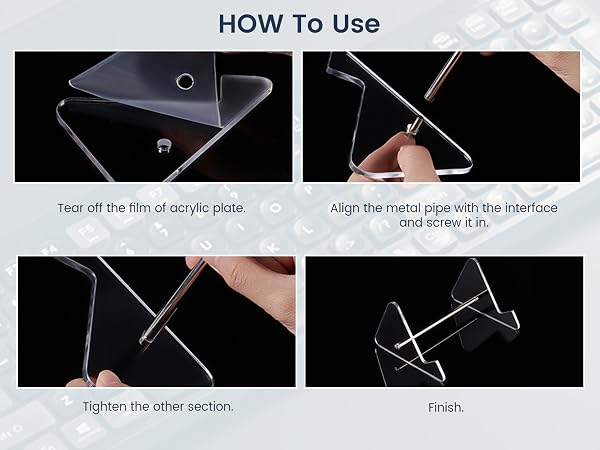 HOW To Use

Tear off the film of acrylic plate.

Align the metal pipe with the interface and screw it in.

Tighten the other section.

Finish.