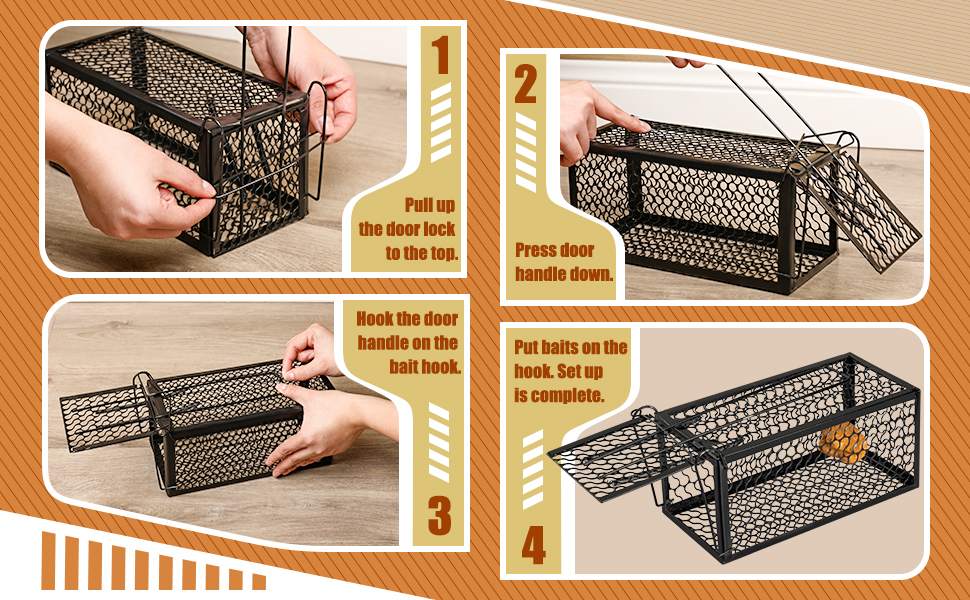 1

Pull up the door lock to the top.

2

Press door handle down.

Hook the door handle on the bait hook.

3

Put baits on the hook. Set up is complete.

4