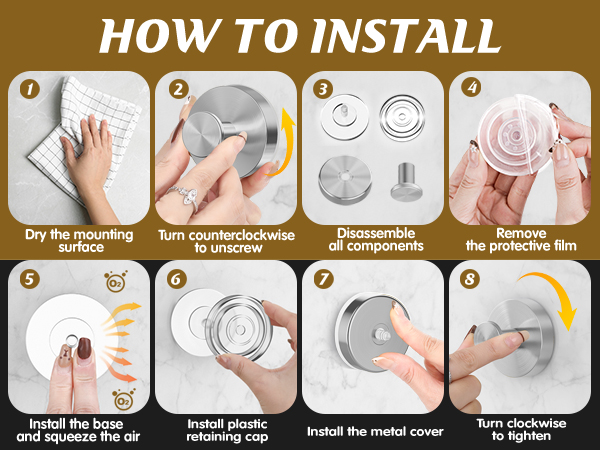 HOW TO INSTALL

1
Dry the mounting surface

2
Turn counterclockwise to unscrew

3
Disassemble all components

4
Remove the protective film

5
$O_2$
$O_2$
Install the base and squeeze the air

6
Install plastic retaining cap

7
Install the metal cover

8
Turn clockwise to tighten