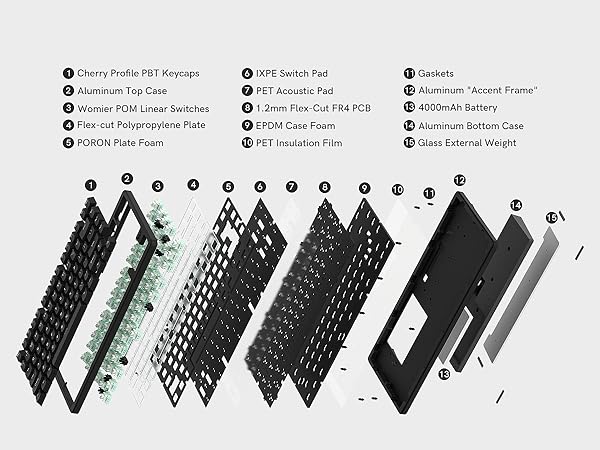 1 Cherry Profile PBT Keycaps
2 Aluminum Top Case
3 Womier POM Linear Switches
4 Flex-cut Polypropylene Plate
5 PORON Plate Foam

6 IXPE Switch Pad
7 PET Acoustic Pad
8 1.2mm Flex-Cut FR4 PCB
9 EPDM Case Foam
10 PET Insulation Film

11 Gaskets
12 Aluminum "Accent Frame"
13 4000mAh Battery
14 Aluminum Bottom Case
15 Glass External Weight

1 2 3 4 5 6 7 8 9 10 11 12 14 15 13