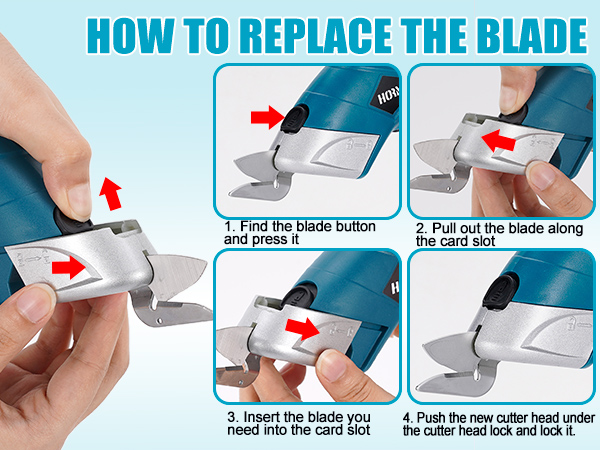 HOW TO REPLACE THE BLADE

HOR

1. Find the blade button and press it

2. Pull out the blade along the card slot

H

3. Insert the blade you need into the card slot

4. Push the new cutter head under the cutter head lock and lock it.