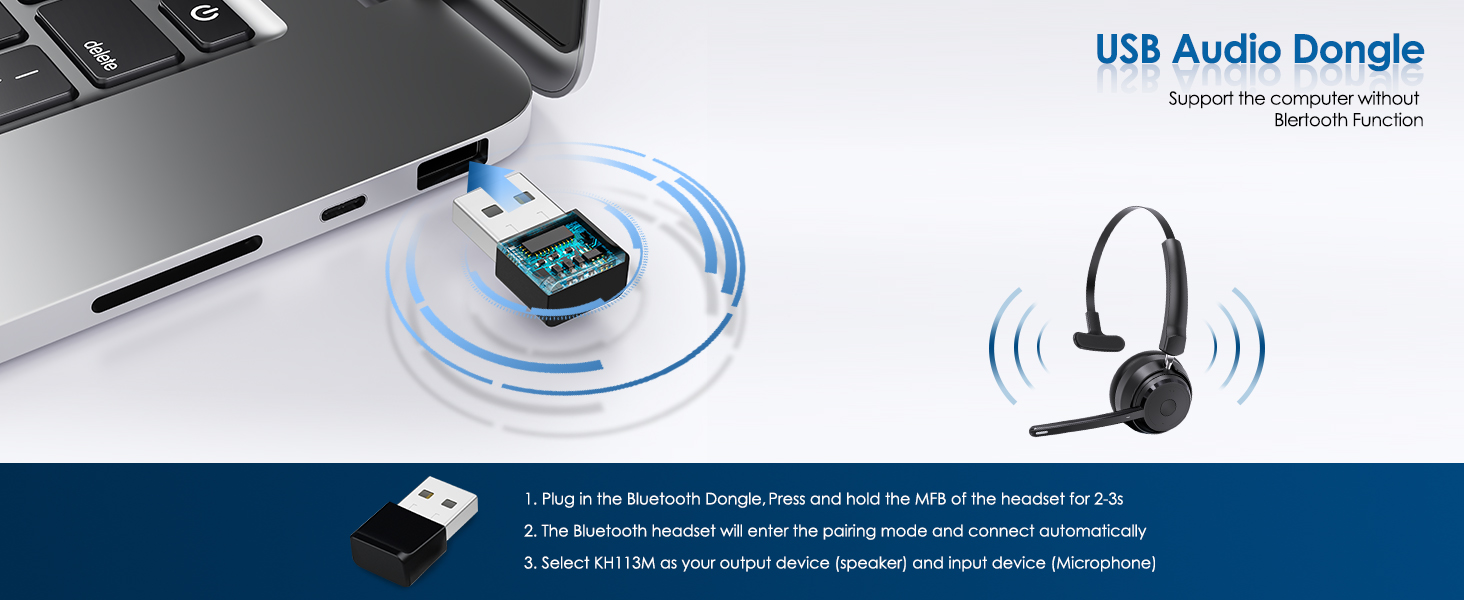 delete

USB Audio Dongle

Support the computer without Blertooth Function

1. Plug in the Bluetooth Dongle, Press and hold the MFB of the headset for 2-3s
2. The Bluetooth headset will enter the pairing mode and connect automatically
3. Select KH113M as your output device (speaker) and input device (Microphone)