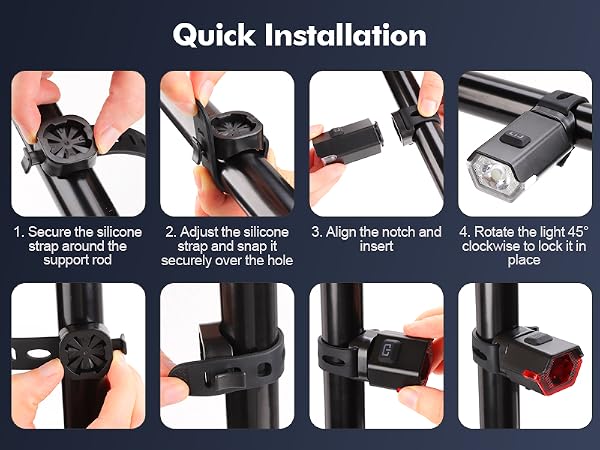 Quick Installation

1. Secure the silicone strap around the support rod

2. Adjust the silicone strap and snap it securely over the hole

3. Align the notch and insert

4. Rotate the light 45° clockwise to lock it in place