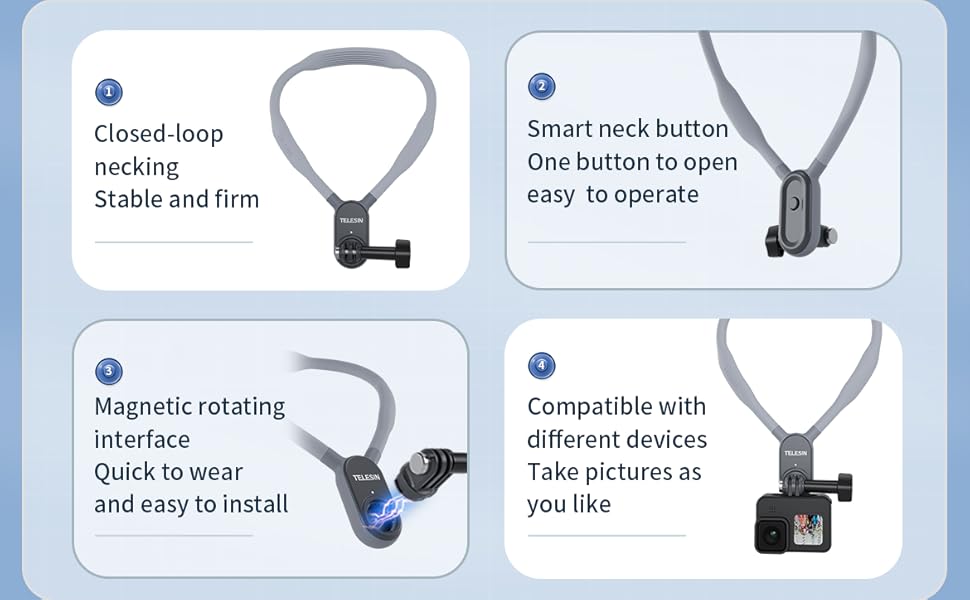 1

Closed-loop necking
Stable and firm

TELESIN

2

Smart neck button
One button to open
easy to operate

3

Magnetic rotating interface
Quick to wear and easy to install

TELESIN

4

Compatible with different devices
Take pictures as you like

TELESIN